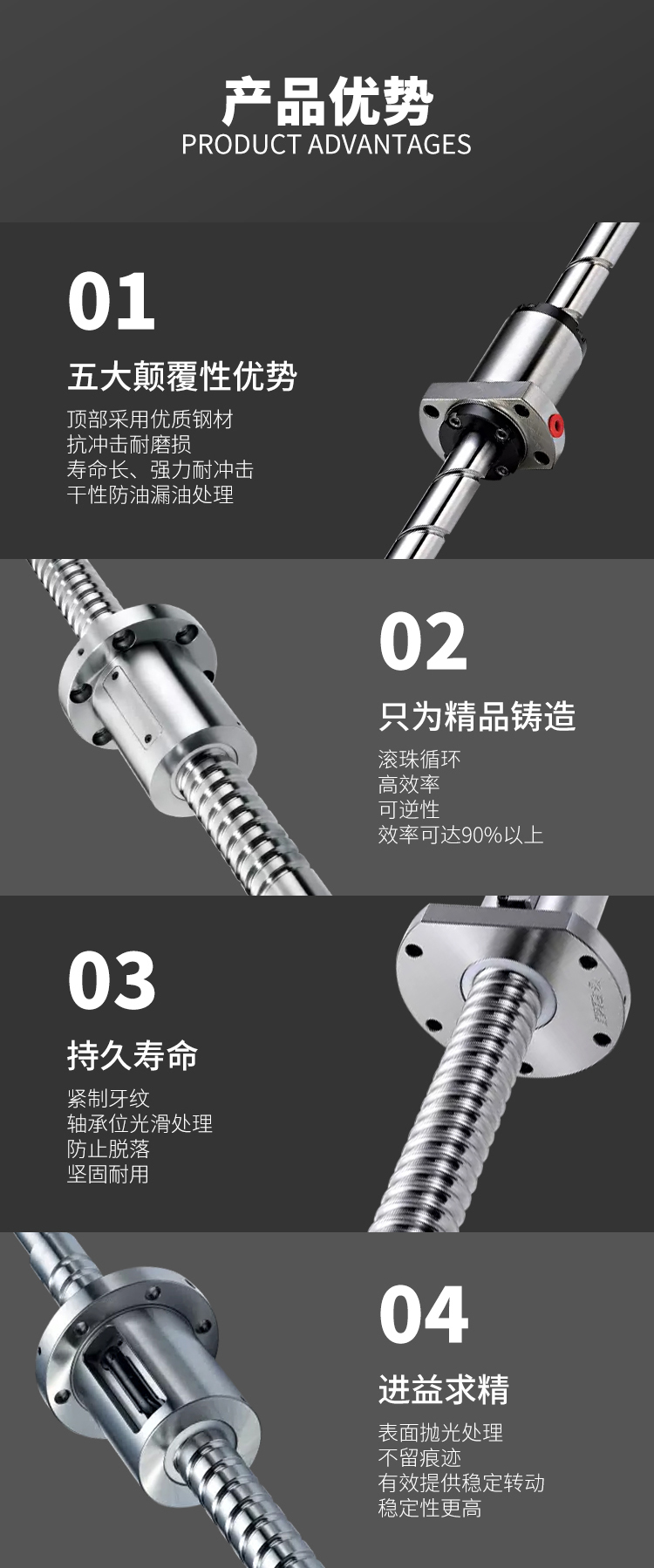 产品优势
PRODUCT ADVANTAGES

01
五大颠覆性优势
顶部采用优质钢材
抗冲击耐磨损
寿命长、强力耐冲击
干性防油漏油处理

02
只为精品铸造
滚珠循环
高效率
可逆性
效率可达90%以上

03
持久寿命
紧制牙纹
轴承位光滑处理
防止脱落
坚固耐用

04
进益求精
表面抛光处理
不留痕迹
有效提供稳定转动
稳定性更高